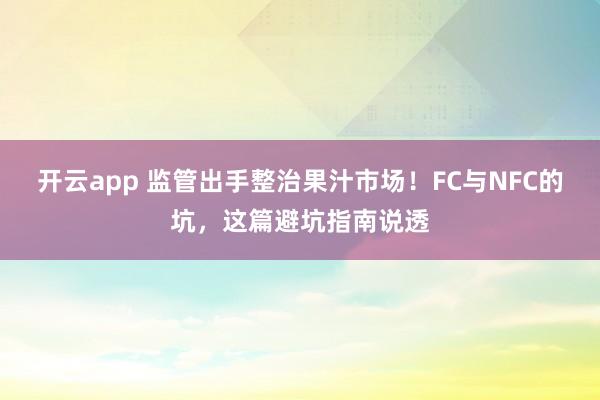 开云app 监管出手整治果汁市场！FC与NFC的坑，这篇避坑指南说透